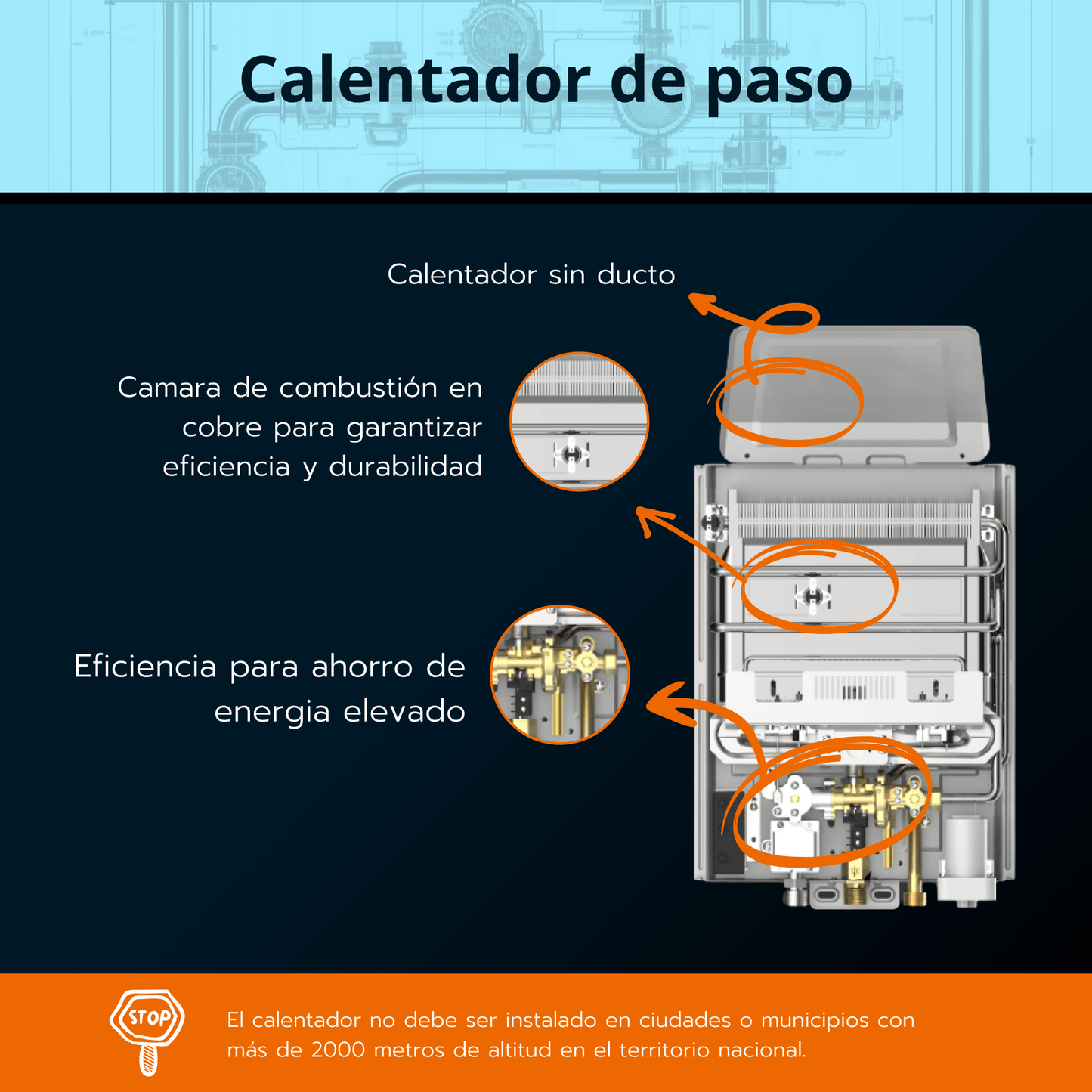 Calentador de paso

Calentador sin ducto

Camara de combustión en cobre para garantizar eficiencia y durabilidad

Eficiencia para ahorro de energia elevado

STOP

El calentador no debe ser instalado en ciudades o municipios con más de 2000 metros de altitud en el territorio nacional.